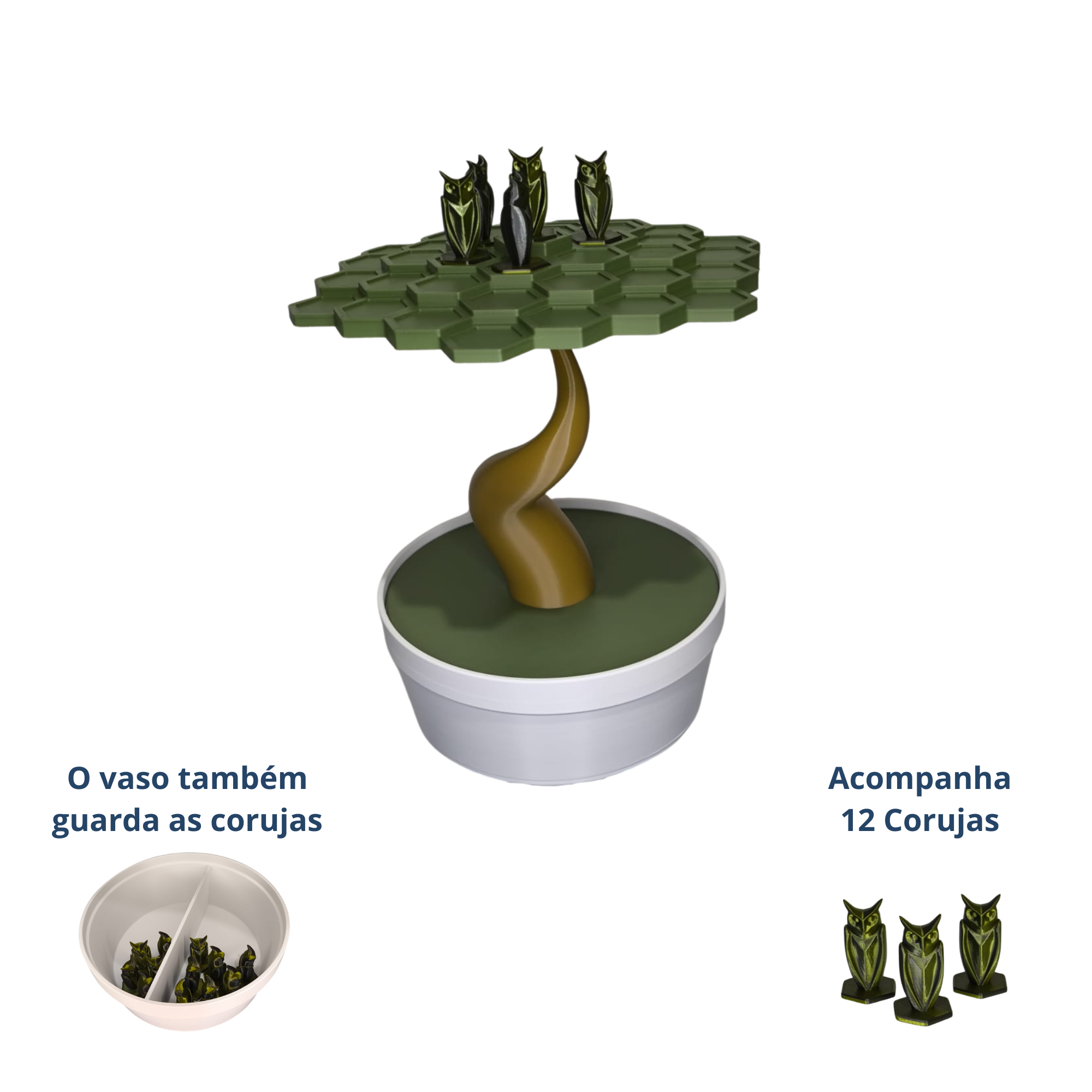 O vaso também guarda as corujas

Acompanha 12 Corujas